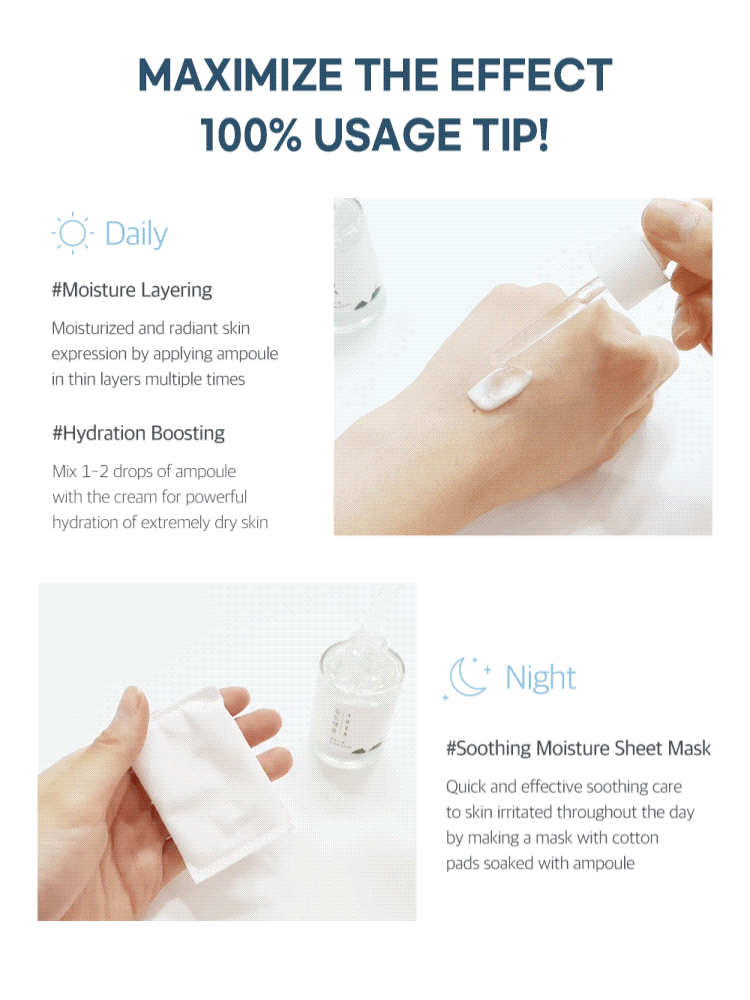 MAXIMIZE THE EFFECT
100% USAGE TIP!

Daily

#Moisture Layering

Moisturized and radiant skin expression by applying ampoule in thin layers multiple times

#Hydration Boosting

Mix 1-2 drops of ampoule with the cream for powerful hydration of extremely dry skin

Night

#Soothing Moisture Sheet Mask

Quick and effective soothing care to skin irritated throughout the day by making a mask with cotton pads soaked with ampoule