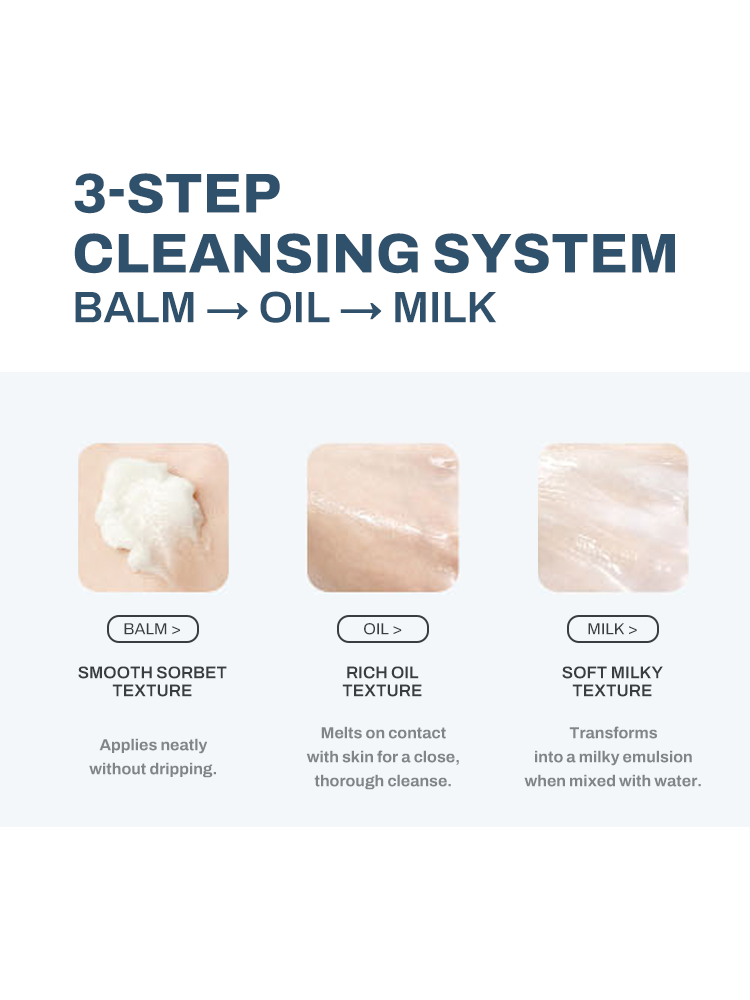 3-STEP
CLEANSING SYSTEM
BALM → OIL → MILK

BALM >

SMOOTH SORBET TEXTURE

Applies neatly without dripping.

OIL >

RICH OIL TEXTURE

Melts on contact with skin for a close, thorough cleanse.

MILK >

SOFT MILKY TEXTURE

Transforms into a milky emulsion when mixed with water.