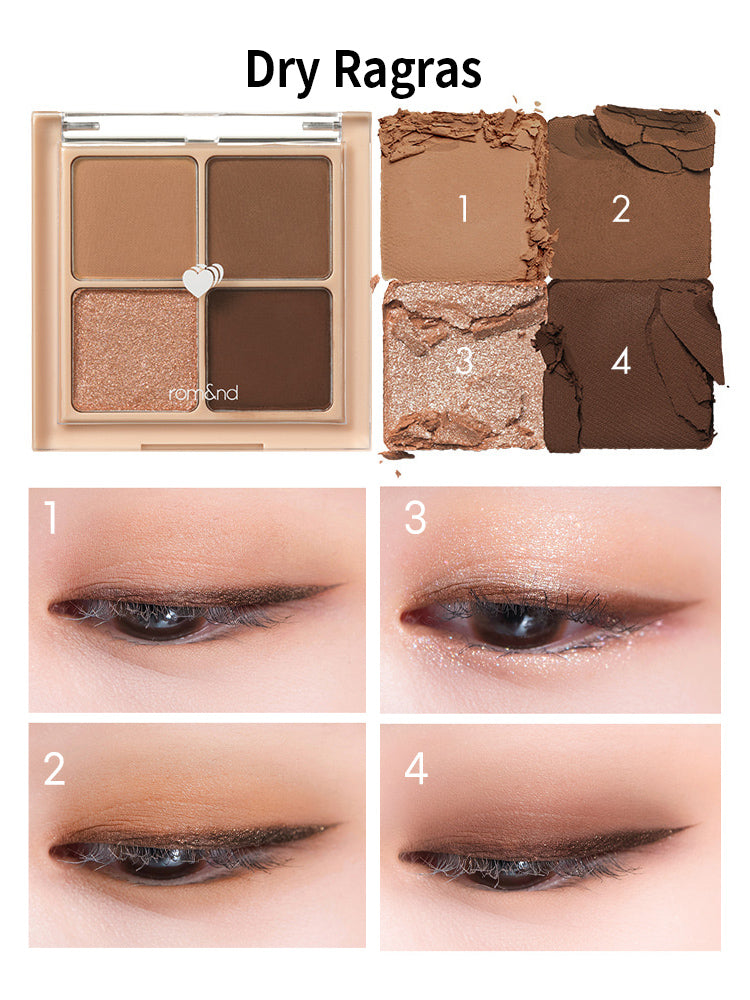 Dry Ragras

rom&nd

1

2

3

4

1

3

2

4