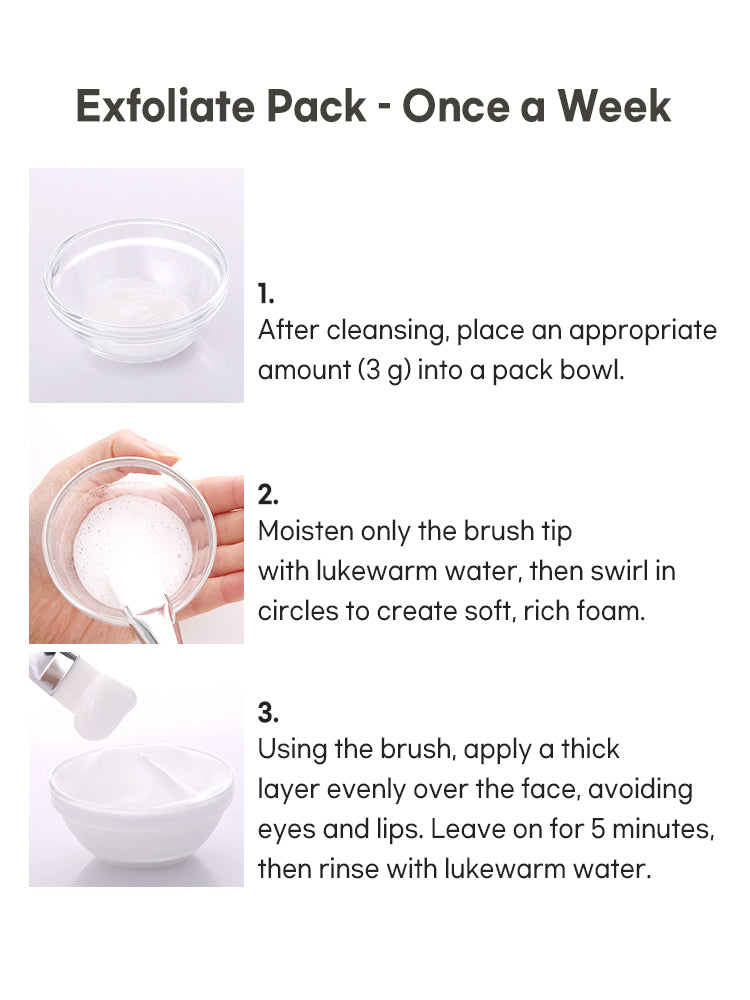 Exfoliate Pack - Once a Week

1.
After cleansing, place an appropriate amount (3 g) into a pack bowl.

2.
Moisten only the brush tip with lukewarm water, then swirl in circles to create soft, rich foam.

3.
Using the brush, apply a thick layer evenly over the face, avoiding eyes and lips. Leave on for 5 minutes, then rinse with lukewarm water.