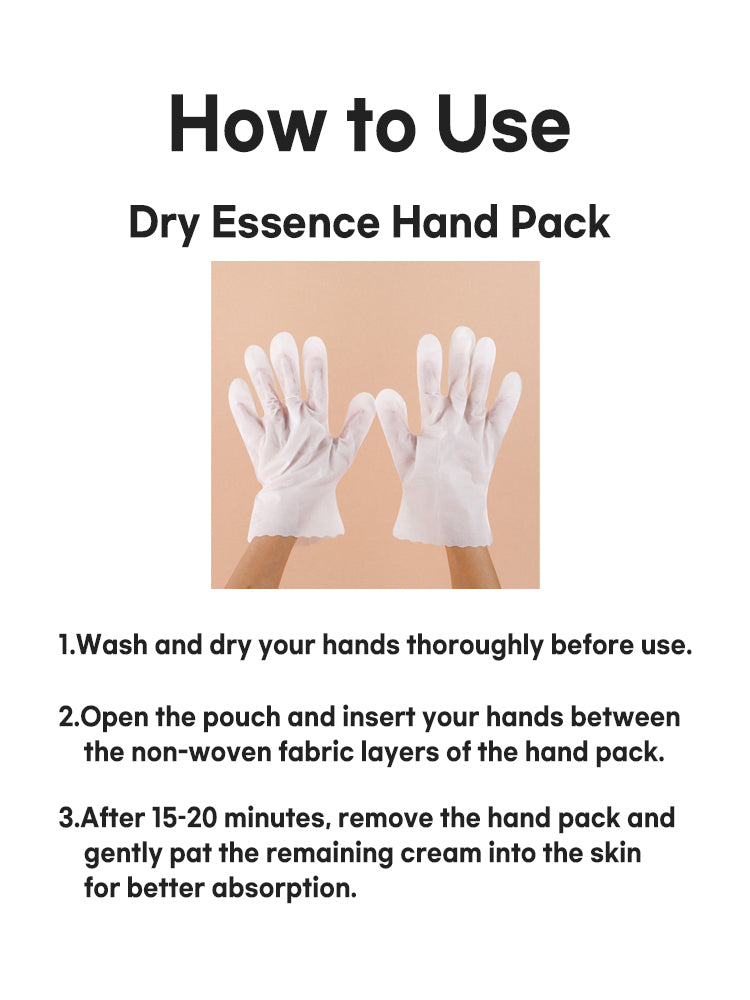 How to Use

Dry Essence Hand Pack

1.Wash and dry your hands thoroughly before use.

2.Open the pouch and insert your hands between the non-woven fabric layers of the hand pack.

3.After 15-20 minutes, remove the hand pack and gently pat the remaining cream into the skin for better absorption.