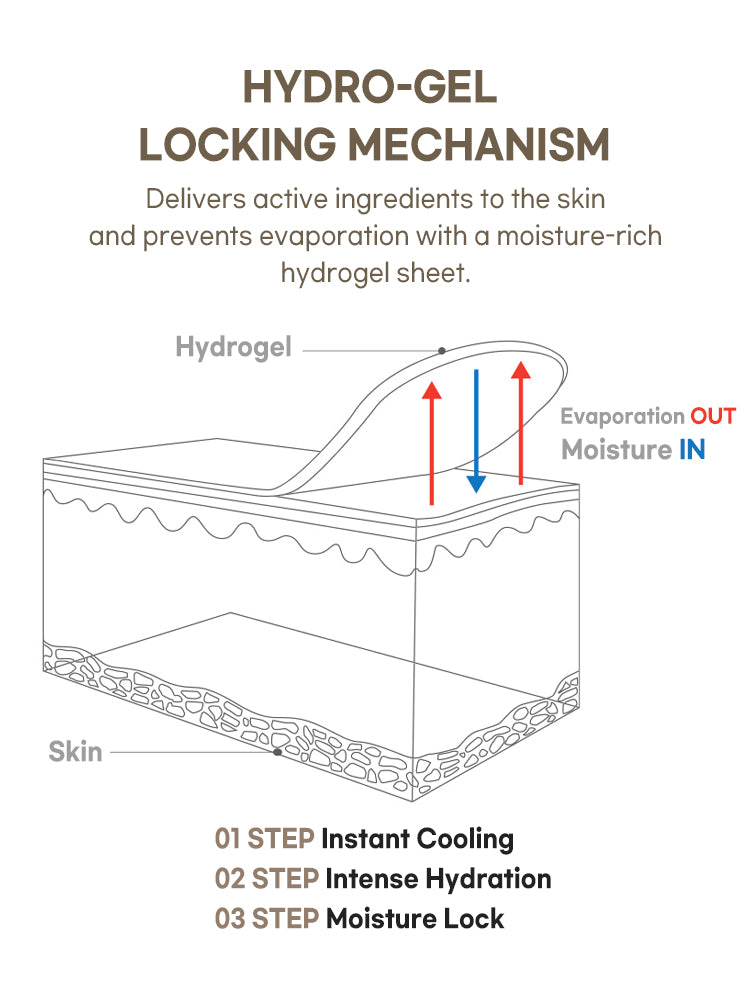 HYDRO-GEL
LOCKING MECHANISM

Delivers active ingredients to the skin and prevents evaporation with a moisture-rich hydrogel sheet.

Hydrogel

Evaporation OUT
Moisture IN

Skin

01 STEP Instant Cooling
02 STEP Intense Hydration
03 STEP Moisture Lock